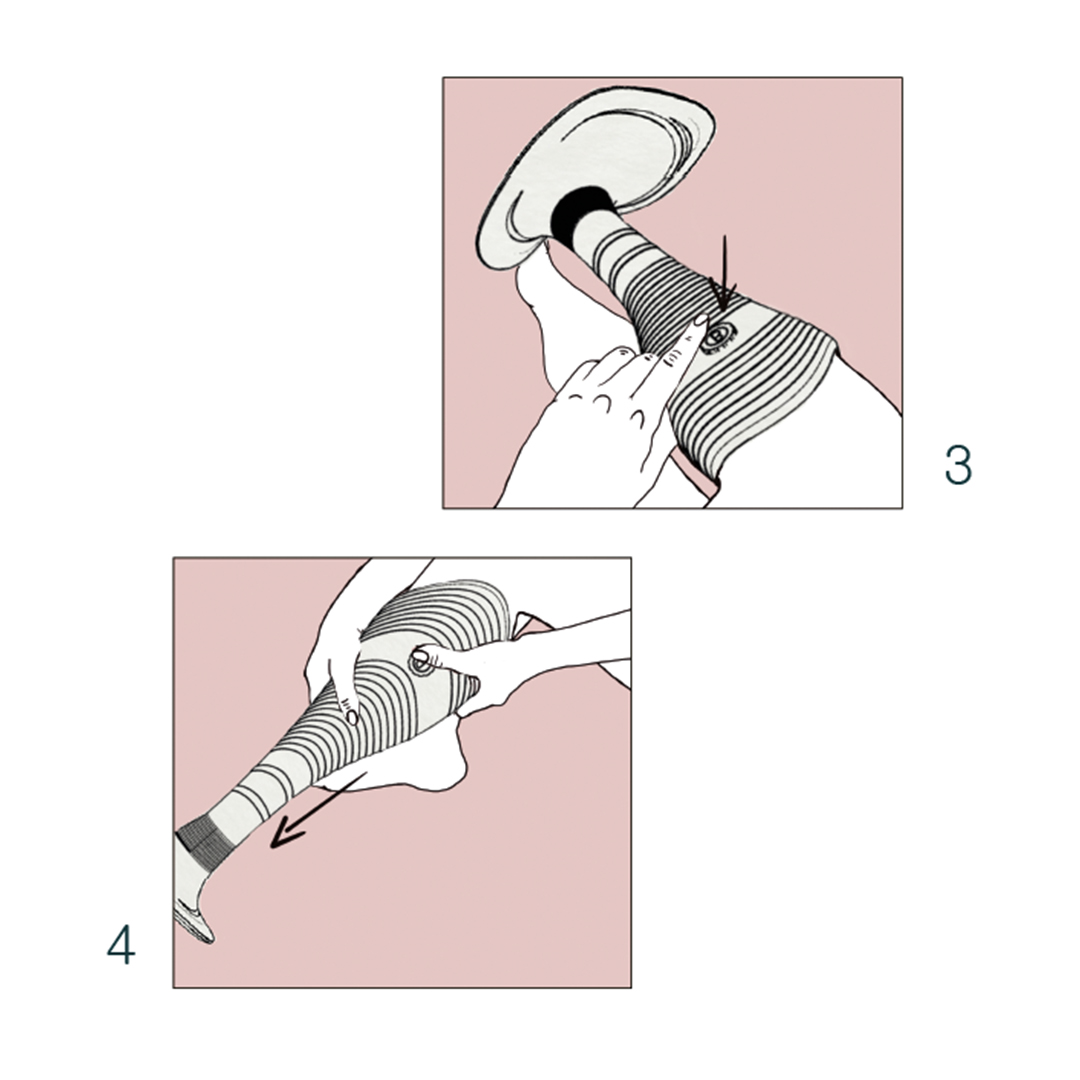 3

4